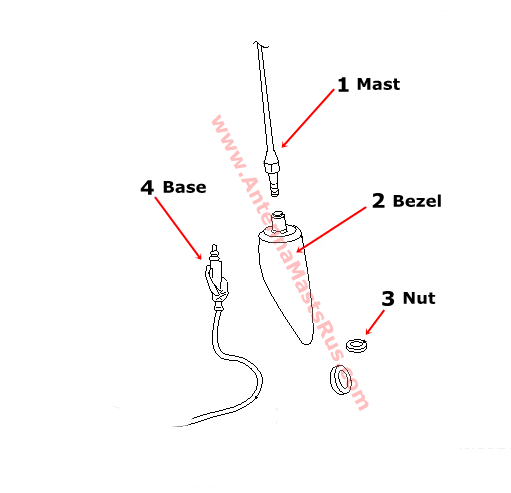 1 Mast

4 Base

2 Bezel

3 Nut

www.AntennaMastsRus.com